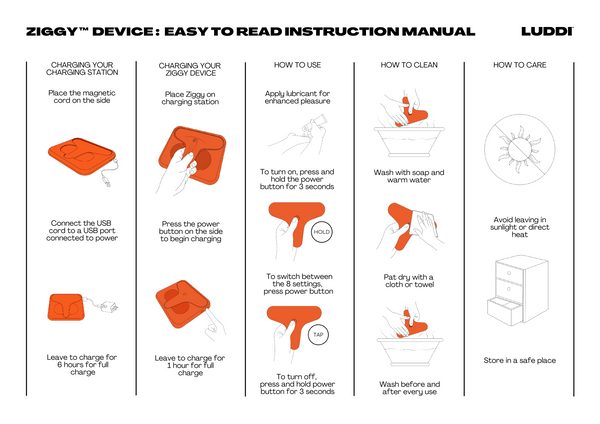 ZIGGY™ DEVICE : EASY TO READ INSTRUCTION MANUAL

LUDDI

CHARGING YOUR CHARGING STATION

Place the magnetic cord on the side

Connect the USB cord to a USB port connected to power

Leave to charge for 6 hours for full charge

CHARGING YOUR ZIGGY DEVICE

Place Ziggy on charging station

Press the power button on the side to begin charging

Leave to charge for 1 hour for full charge

HOW TO USE

Apply lubricant for enhanced pleasure

To turn on, press and hold the power button for 3 seconds

HOLD

To switch between the 8 settings, press power button

TAP

To turn off, press and hold power button for 3 seconds

HOW TO CLEAN

Wash with soap and warm water

Pat dry with a cloth or towel

Wash before and after every use

HOW TO CARE

Avoid leaving in sunlight or direct heat

Store in a safe place