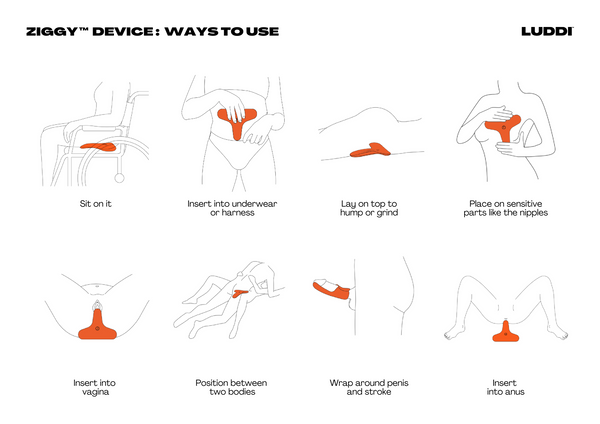 ZIGGY™ DEVICE : WAYS TO USE

LUDDI

Sit on it

Insert into underwear or harness

Lay on top to hump or grind

Place on sensitive parts like the nipples

Insert into vagina

Position between two bodies

Wrap around penis and stroke

Insert into anus